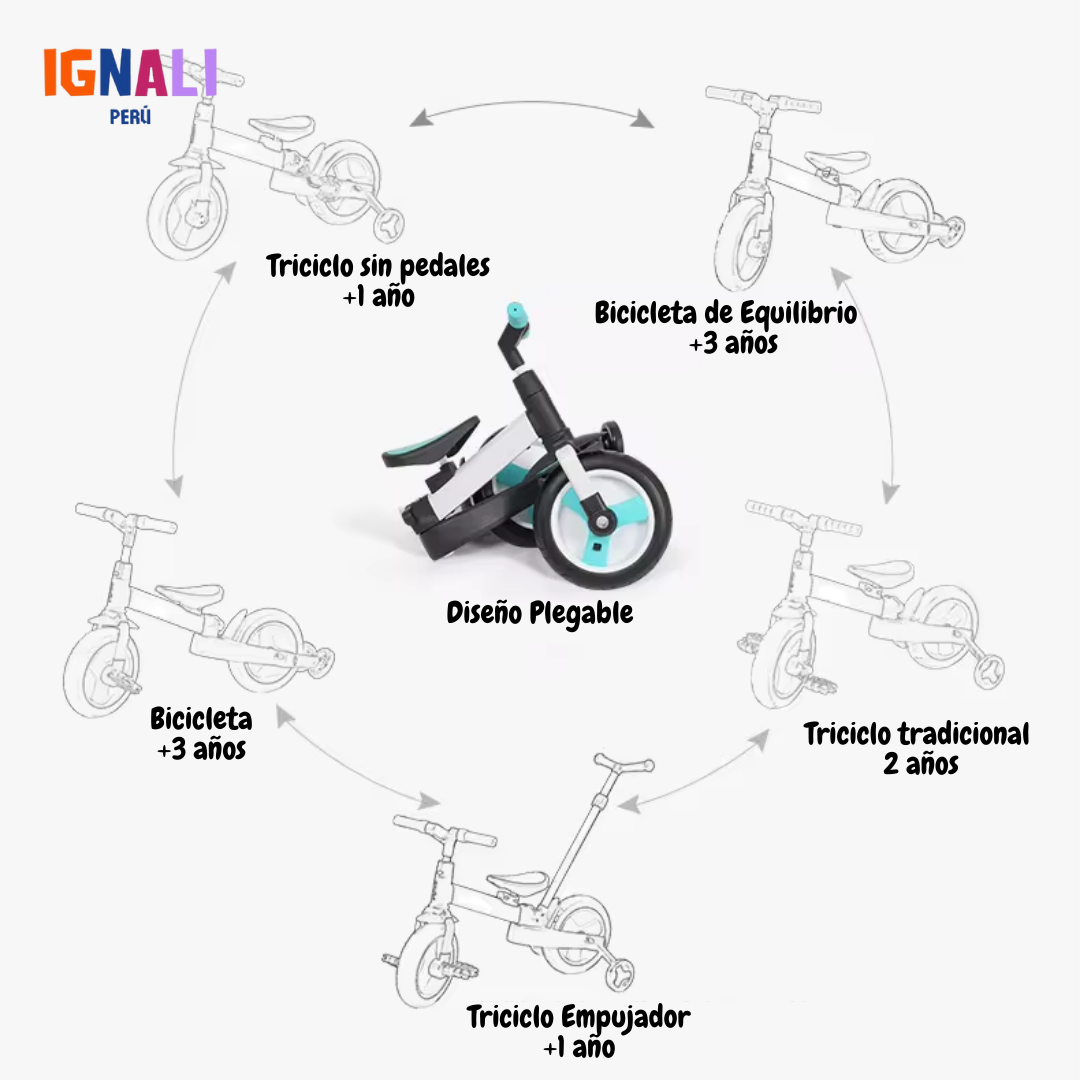 IGNALI
PERÚ

Triciclo sin pedales
+1 año

Bicicleta de Equilibrio
+3 años

Diseño Plegable

Bicicleta
+3 años

Triciclo tradicional
2 años

Triciclo Empujador
+1 año